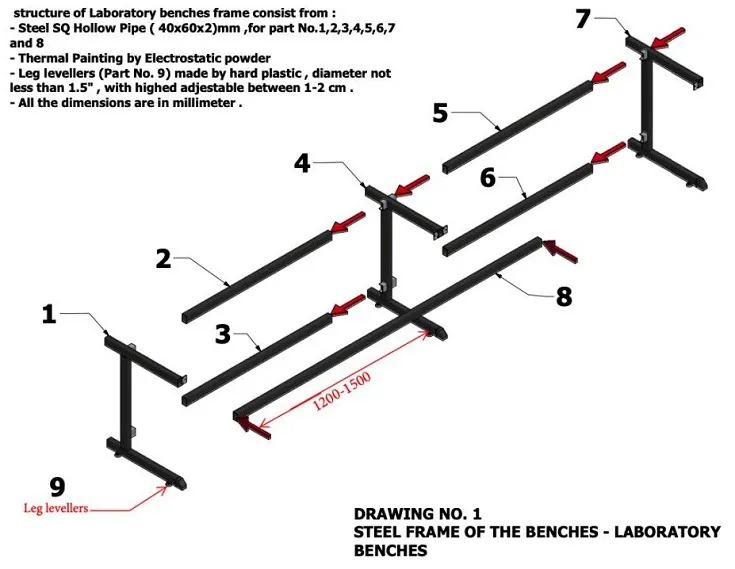 structure of Laboratory benches frame consist from :
- Steel SQ Hollow Pipe ( 40x60x2)mm ,for part No.1,2,3,4,5,6,7 and 8
- Thermal Painting by Electrostatic powder
- Leg levellers (Part No. 9) made by hard plastic , diameter not less than 1.5" , with highed adjestable between 1-2 cm .
- All the dimensions are in millimeter .

7

5

4

6

2

8

1

3

1200-1500

9

Leg levellers

DRAWING NO. 1
STEEL FRAME OF THE BENCHES - LABORATORY BENCHES