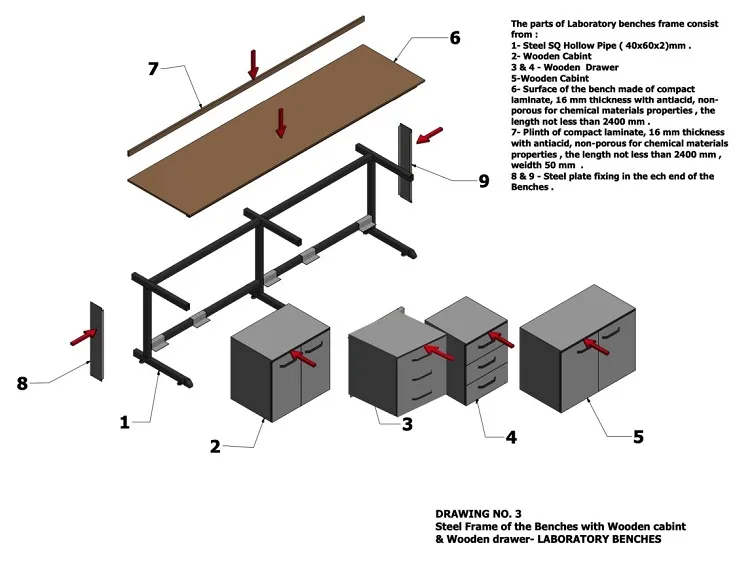 The parts of Laboratory benches frame consist from :
1- Steel SQ Hollow Pipe ( 40x60x2)mm .
2- Wooden Cabint
3 & 4 - Wooden Drawer
5-Wooden Cabint
6- Surface of the bench made of compact laminate, 16 mm thickness with antiacid, non-porous for chemical materials properties , the length not less than 2400 mm .
7- Plinth of compact laminate, 16 mm thickness with antiacid, non-porous for chemical materials properties , the length not less than 2400 mm , weidth 50 mm .
8 & 9 - Steel plate fixing in the ech end of the Benches .

7

6

9

8

1

2

3

4

5

DRAWING NO. 3
Steel Frame of the Benches with Wooden cabint & Wooden drawer- LABORATORY BENCHES